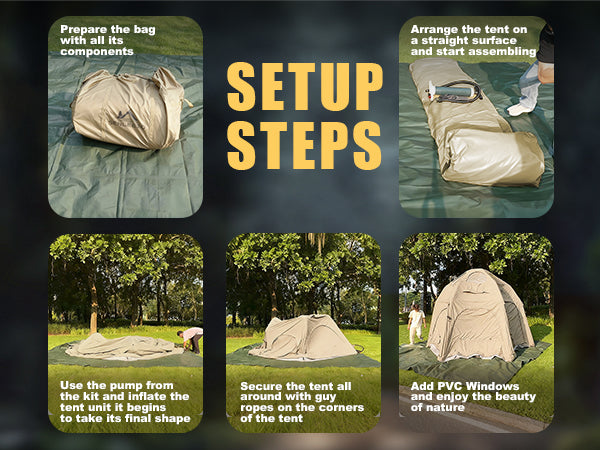 Prepare the bag with all its components

SETUP STEPS

Arrange the tent on a straight surface and start assembling

Use the pump from the kit and inflate the tent unit it begins to take its final shape

Secure the tent all around with guy ropes on the corners of the tent

Add PVC Windows and enjoy the beauty of nature