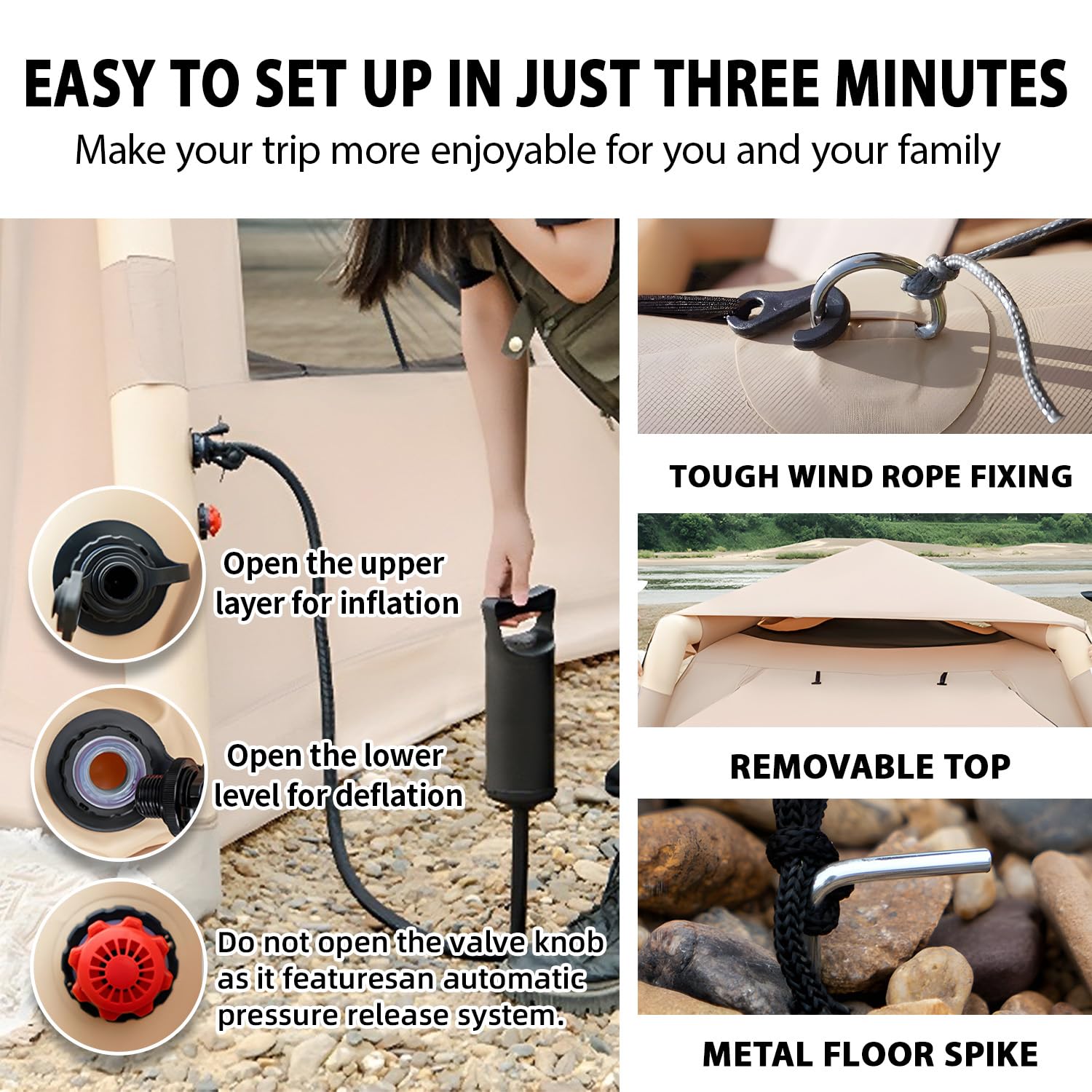 EASY TO SET UP IN JUST THREE MINUTES

Make your trip more enjoyable for you and your family

Open the upper layer for inflation

Open the lower level for deflation

Do not open the valve knob as it featuresan automatic pressure release system.

TOUGH WIND ROPE FIXING

REMOVABLE TOP

METAL FLOOR SPIKE